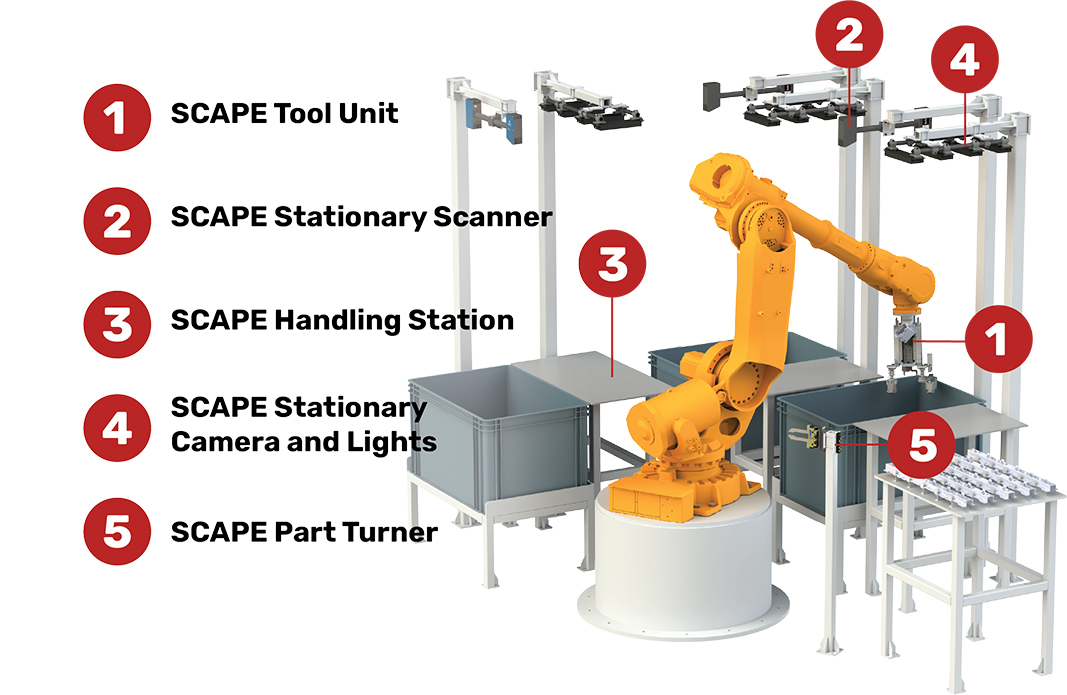 1 SCAPE Tool Unit

2 SCAPE Stationary Scanner

3 SCAPE Handling Station

4 SCAPE Stationary Camera and Lights

5 SCAPE Part Turner

2

4

3

1

5